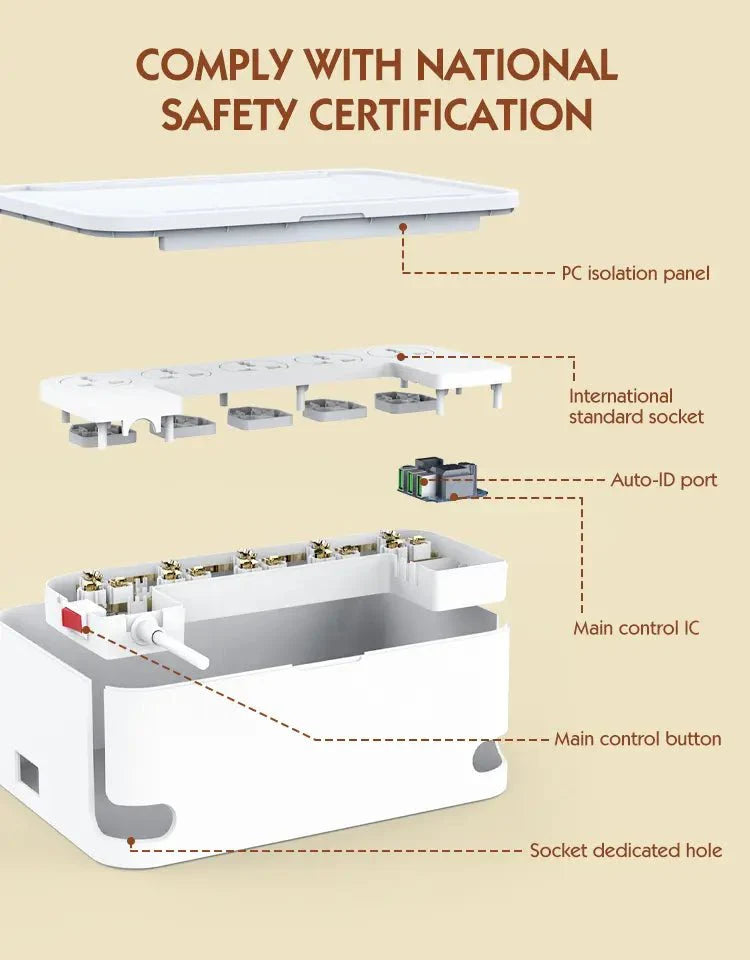 COMPLY WITH NATIONAL SAFETY CERTIFICATION

PC isolation panel

International standard socket

Auto-ID port

Main control IC

Main control button

Socket dedicated hole